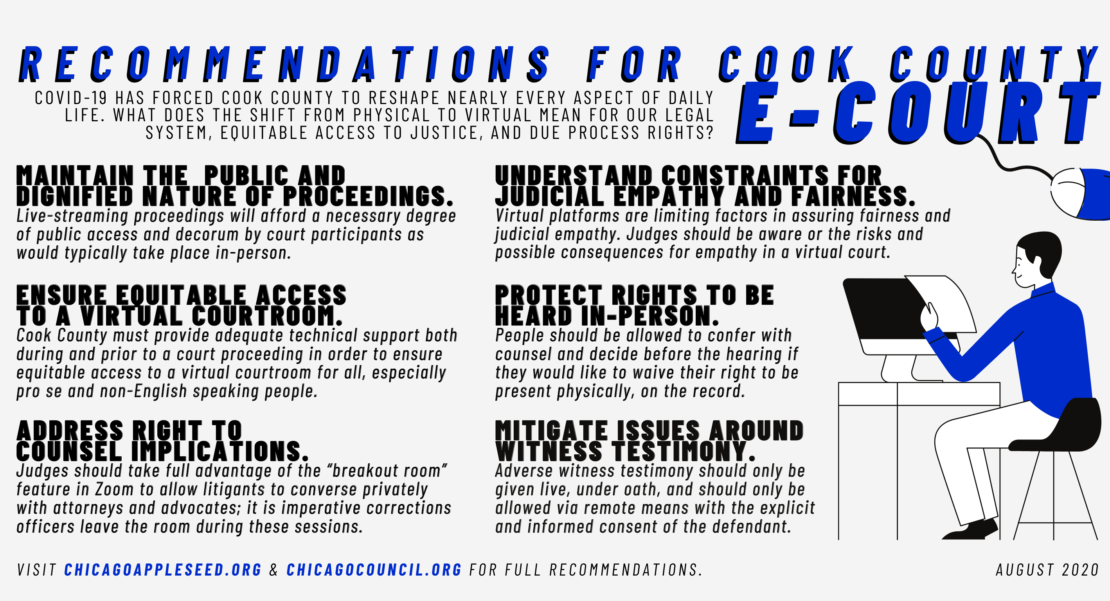 RECOMMENDATIONS FOR COOK COUNTY E-COURT

COVID-19 HAS FORCED COOK COUNTY TO RESHAPE NEARLY EVERY ASPECT OF DAILY LIFE. WHAT DOES THE SHIFT FROM PHYSICAL TO VIRTUAL MEAN FOR OUR LEGAL SYSTEM, EQUITABLE ACCESS TO JUSTICE, AND DUE PROCESS RIGHTS?

MAINTAIN THE PUBLIC AND DIGNIFIED NATURE OF PROCEEDINGS.
Live-streaming proceedings will afford a necessary degree of public access and decorum by court participants as would typically take place in-person.

ENSURE EQUITABLE ACCESS TO A VIRTUAL COURTROOM.
Cook County must provide adequate technical support both during and prior to a court proceeding in order to ensure equitable access to a virtual courtroom for all, especially pro se and non-English speaking people.

ADDRESS RIGHT TO COUNSEL IMPLICATIONS.
Judges should take full advantage of the "breakout room" feature in Zoom to allow litigants to converse privately with attorneys and advocates; it is imperative corrections officers leave the room during these sessions.

UNDERSTAND CONSTRAINTS FOR JUDICIAL EMPATHY AND FAIRNESS.
Virtual platforms are limiting factors in assuring fairness and judicial empathy. Judges should be aware or the risks and possible consequences for empathy in a virtual court.

PROTECT RIGHTS TO BE HEARD IN-PERSON.
People should be allowed to confer with counsel and decide before the hearing if they would like to waive their right to be present physically, on the record.

MITIGATE ISSUES AROUND WITNESS TESTIMONY.
Adverse witness testimony should only be given live, under oath, and should only be allowed via remote means with the explicit and informed consent of the defendant.

VISIT CHICAGOAPPLESEED.ORG & CHICAGOCOUNCIL.ORG FOR FULL RECOMMENDATIONS.

AUGUST 2020